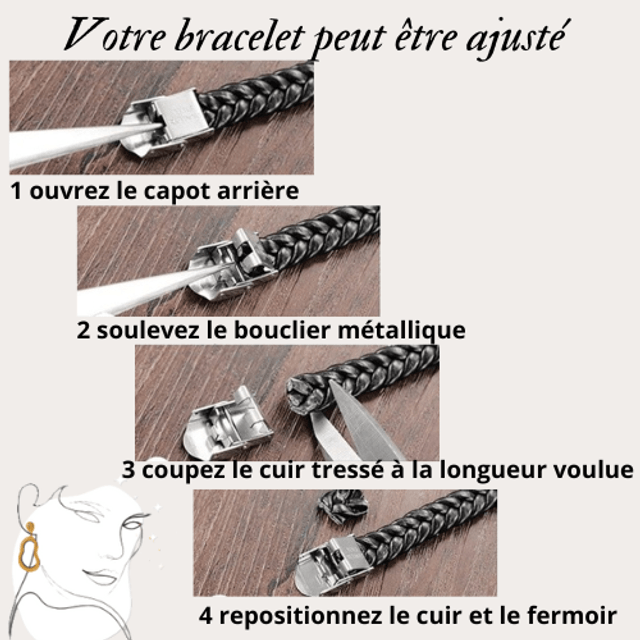 Votre bracelet peut être ajusté

1 ouvrez le capot arrière

2 soulevez le bouclier métallique

3 coupez le cuir tressé à la longueur voulue

4 repositionnez le cuir et le fermoir